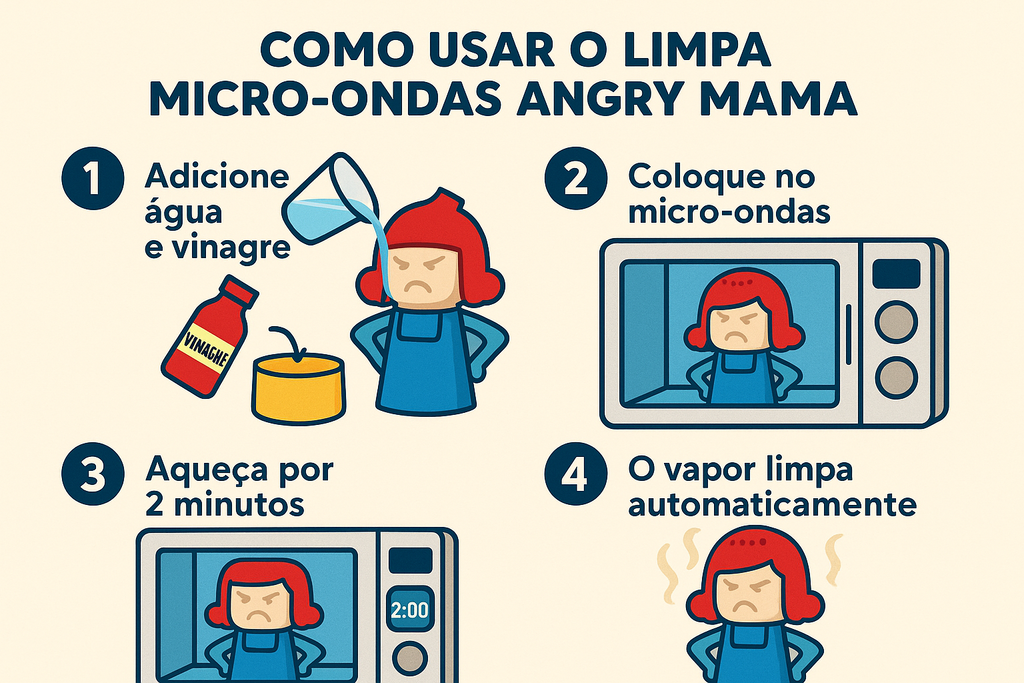 COMO USAR O LIMPA MICRO-ONDAS ANGRY MAMA

1 Adicione água e vinagre

VINAGRE

2 Coloque no micro-ondas

3 Aqueça por 2 minutos

2:00

4 O vapor limpa automaticamente